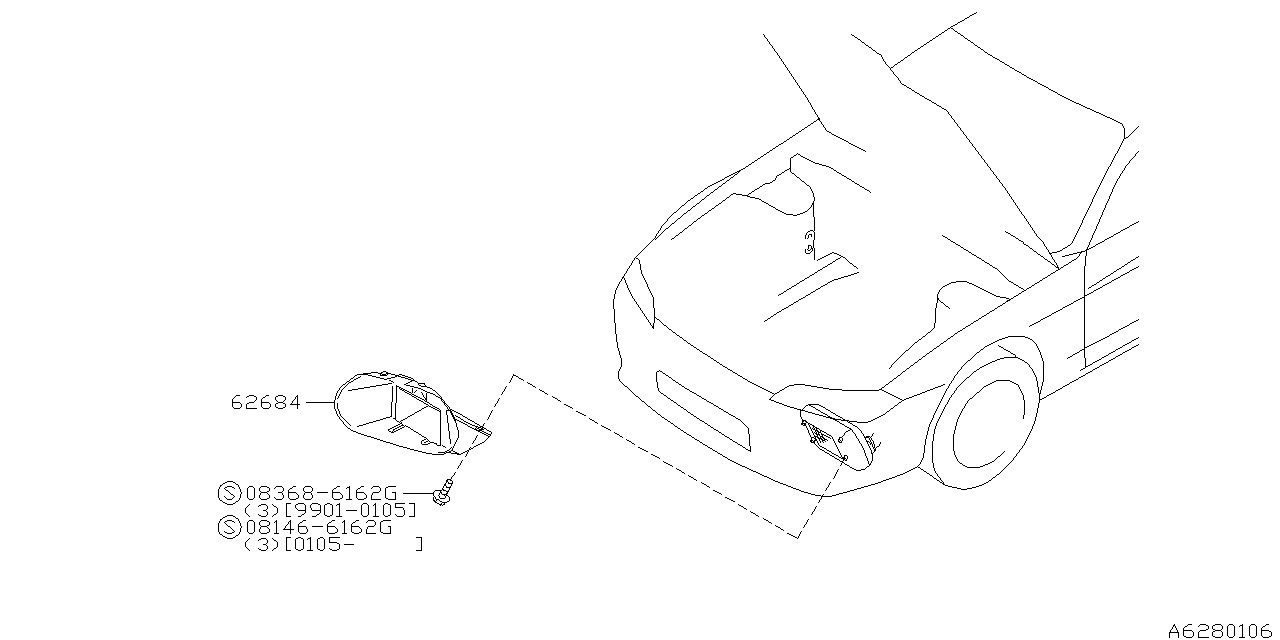 62684

Ⓢ08368-6162G
(3)[9901-0105]
Ⓢ08146-6162G
(3)[0105- ]

A6280106